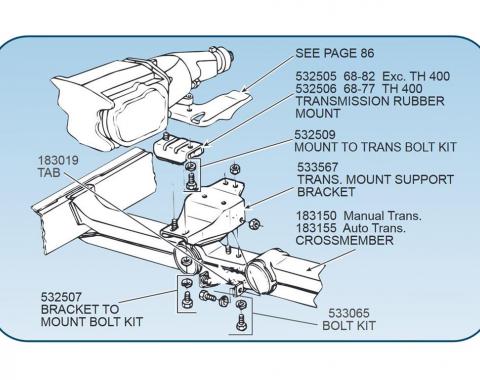 SEE PAGE 86

532505 68-82 Exc. TH 400
532506 68-77 TH 400
TRANSMISSION RUBBER MOUNT

532509
MOUNT TO TRANS BOLT KIT

183019
TAB

533567
TRANS. MOUNT SUPPORT BRACKET

183150 Manual Trans.
183155 Auto Trans.
CROSSMEMBER

532507
BRACKET TO MOUNT BOLT KIT

533065
BOLT KIT